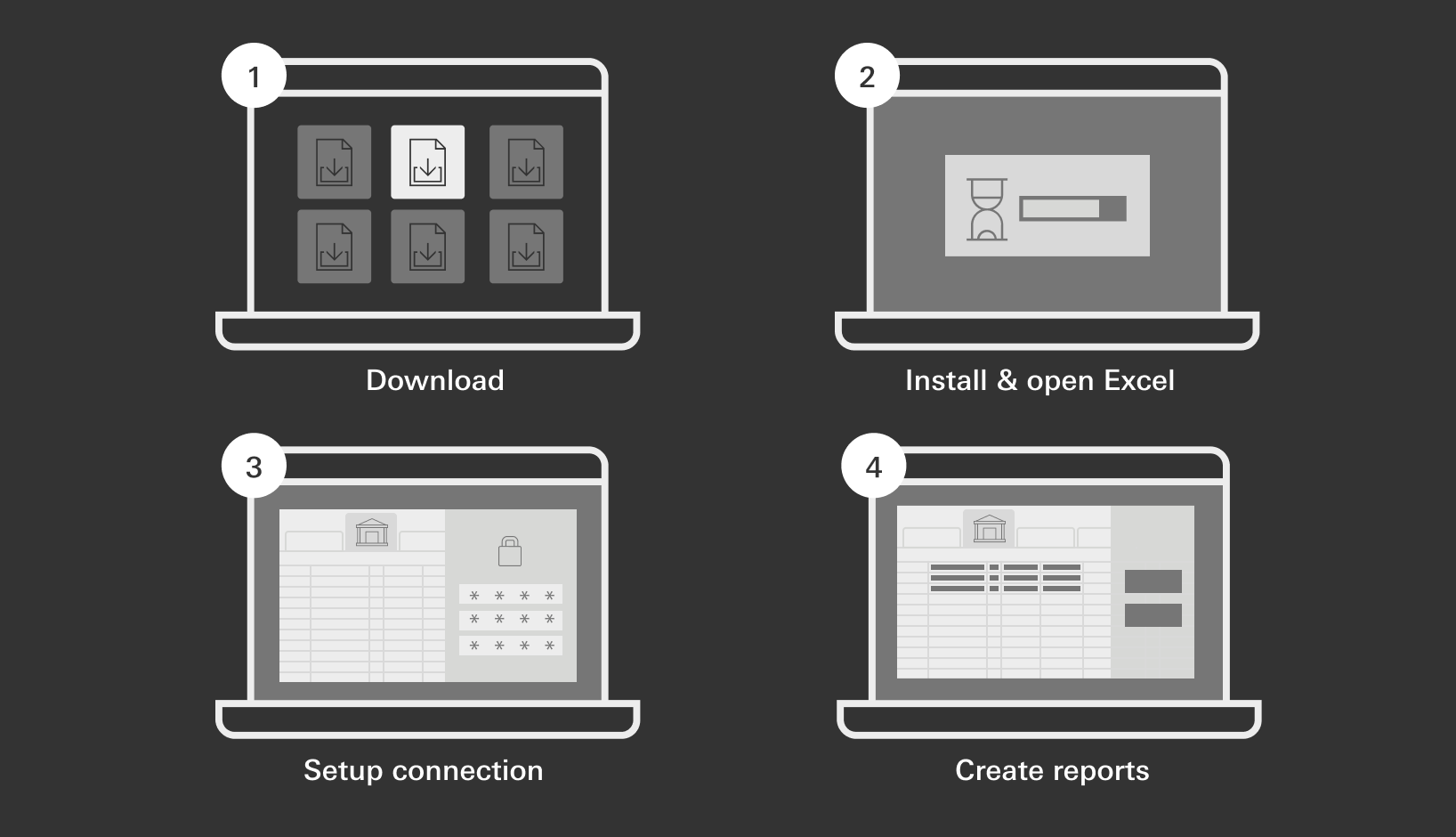 1

Download

2

Install & open Excel

3

\* \* \* \*
\* \* \* \*
\* \* \* \*

Setup connection

4

Create reports